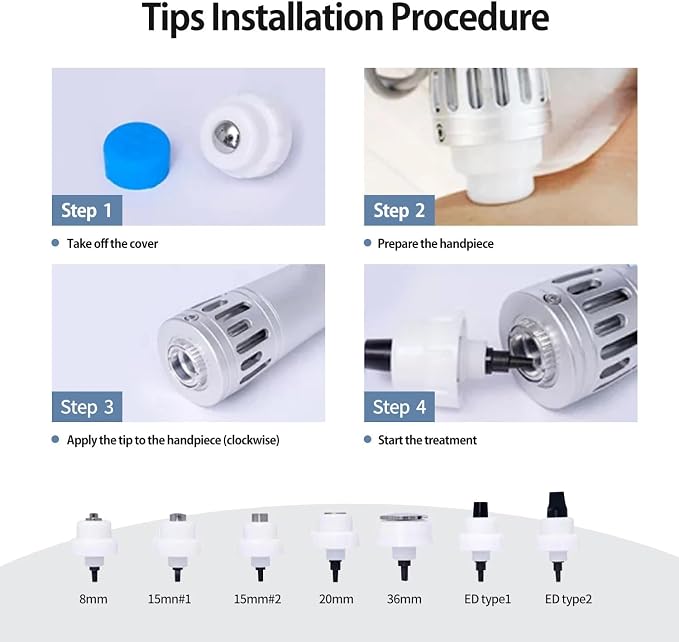 Tips Installation Procedure

Step 1

• Take off the cover

Step 2

• Prepare the handpiece

Step 3

• Apply the tip to the handpiece (clockwise)

Step 4

• Start the treatment

8mm
15mn#1
15mm#2
20mm
36mm
ED type1
ED type2