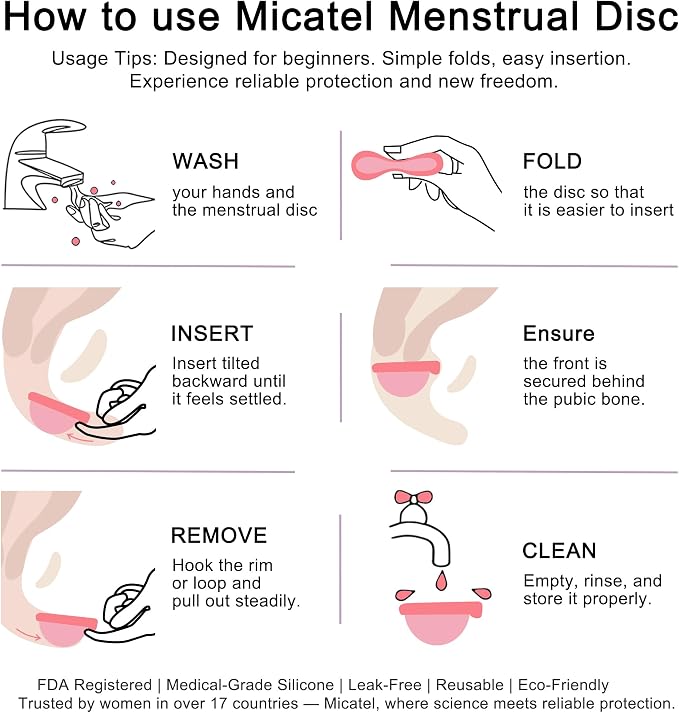 How to use Micatel Menstrual Disc

Usage Tips: Designed for beginners. Simple folds, easy insertion. Experience reliable protection and new freedom.

WASH
your hands and the menstrual disc

FOLD
the disc so that it is easier to insert

INSERT
Insert tilted backward until it feels settled.

Ensure
the front is secured behind the pubic bone.

REMOVE
Hook the rim or loop and pull out steadily.

CLEAN
Empty, rinse, and store it properly.

FDA Registered | Medical-Grade Silicone | Leak-Free | Reusable | Eco-Friendly
Trusted by women in over 17 countries — Micatel, where science meets reliable protection.