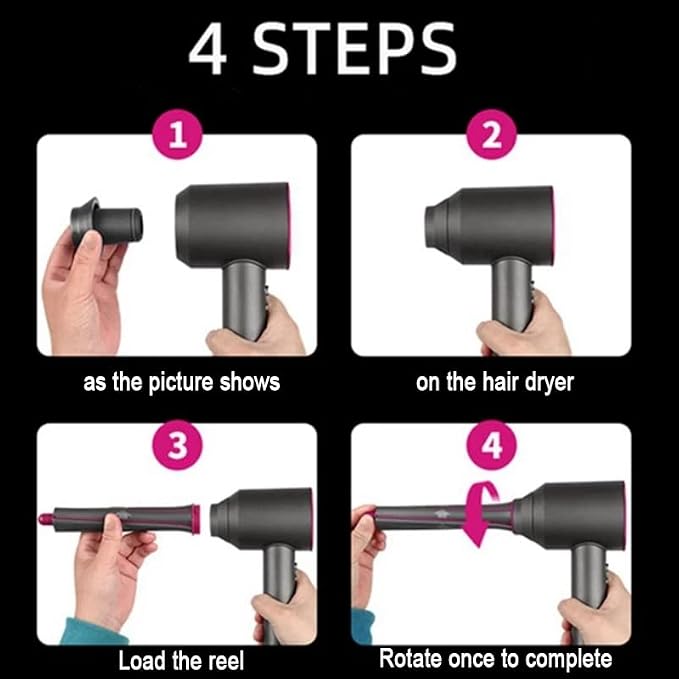 4 STEPS

1

as the picture shows

2

on the hair dryer

3

Load the reel

4

Rotate once to complete