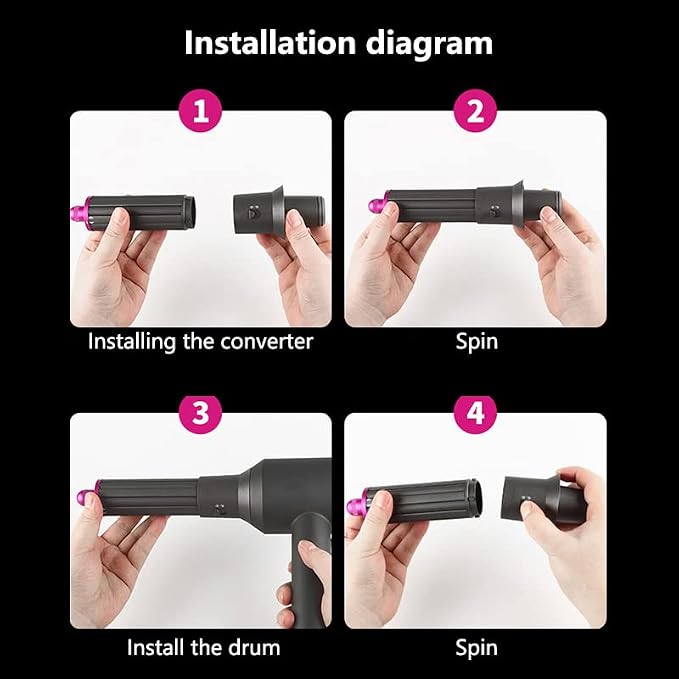 Installation diagram

1

Installing the converter

2

Spin

3

Install the drum

4

Spin