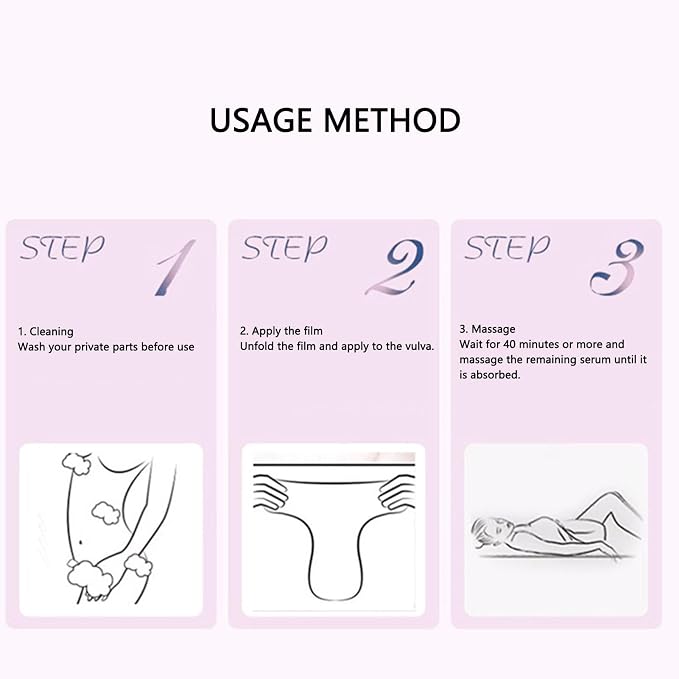 USAGE METHOD

STEP 1

1. Cleaning
Wash your private parts before use

STEP 2

2. Apply the film
Unfold the film and apply to the vulva.

STEP 3

3. Massage
Wait for 40 minutes or more and massage the remaining serum until it is absorbed.