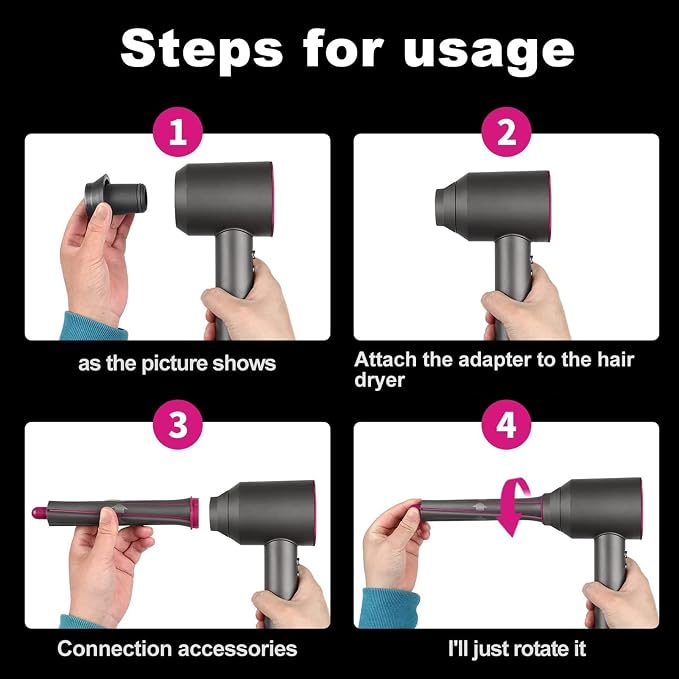 Steps for usage

1

as the picture shows

2

Attach the adapter to the hair dryer

3

Connection accessories

4

I'll just rotate it