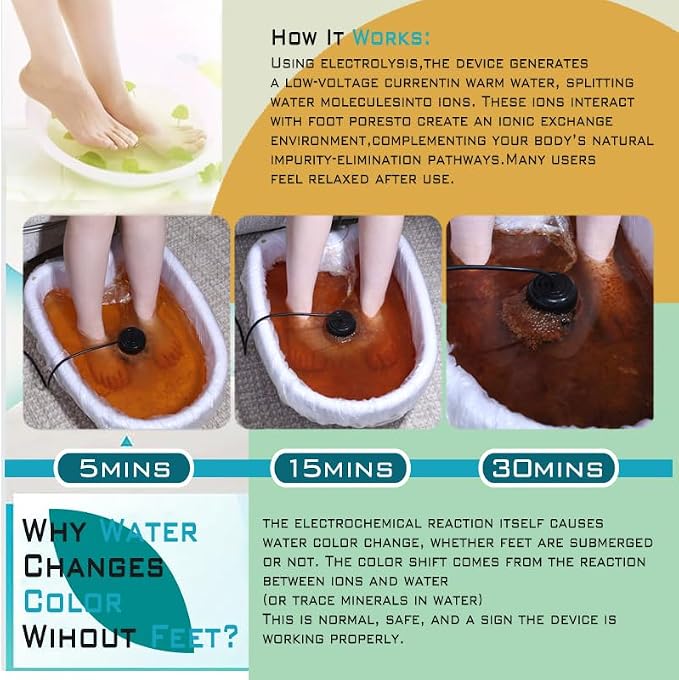 How It Works:

Using electrolysis,the device generates a low-voltage currentin warm water, splitting water moleculesinto ions. These ions interact with foot poresto create an ionic exchange environment,complementing your body's natural impurity-elimination pathways.Many users feel relaxed after use.

5mins

15mins

30mins

Why Water Changes Color Wihout Feet?

The electrochemical reaction itself causes water color change, whether feet are submerged or not. The color shift comes from the reaction between ions and water
(or trace minerals in water)
This is normal, safe, and a sign the device is working properly.