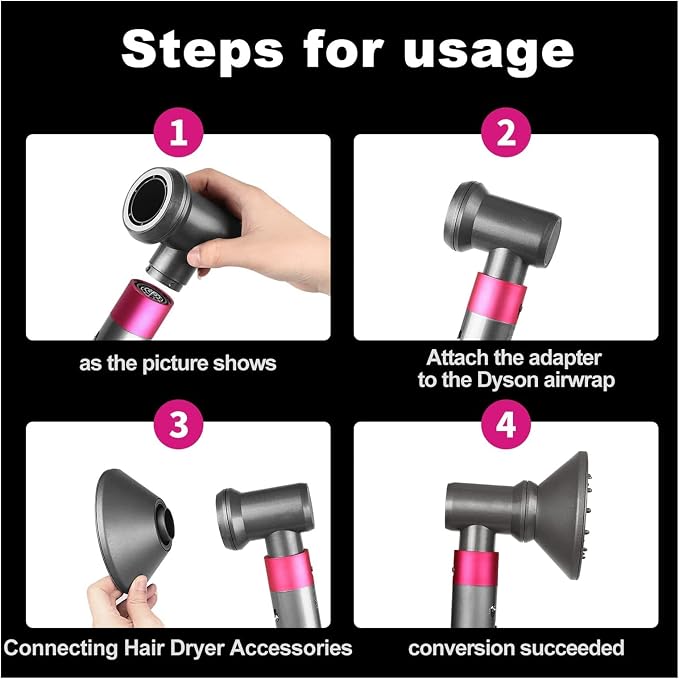 Steps for usage

1

as the picture shows

2

Attach the adapter to the Dyson airwrap

3

Connecting Hair Dryer Accessories

4

conversion succeeded