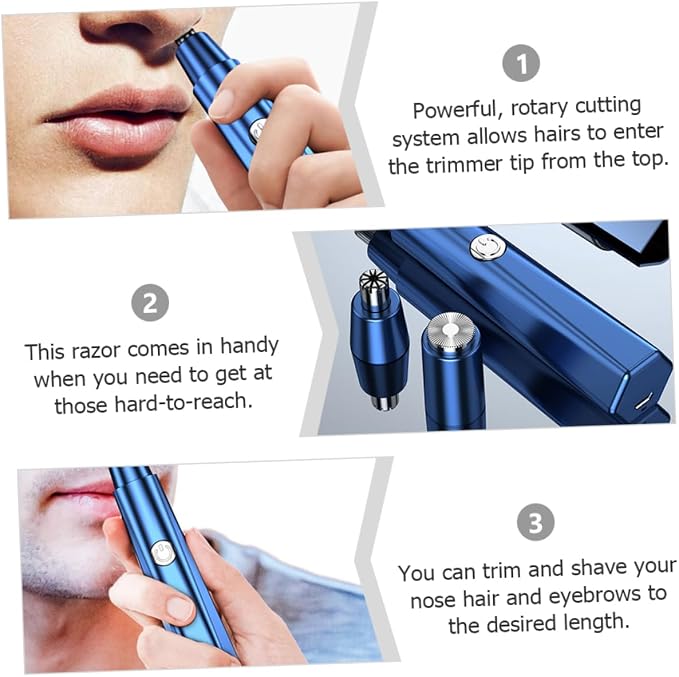 1

Powerful, rotary cutting system allows hairs to enter the trimmer tip from the top.

2

This razor comes in handy when you need to get at those hard-to-reach.

3

You can trim and shave your nose hair and eyebrows to the desired length.