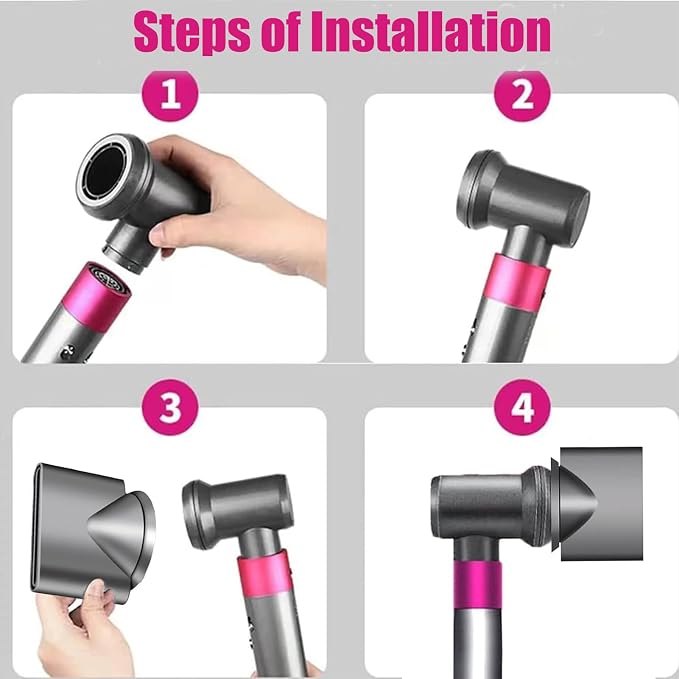 Steps of Installation

1

2

3

4