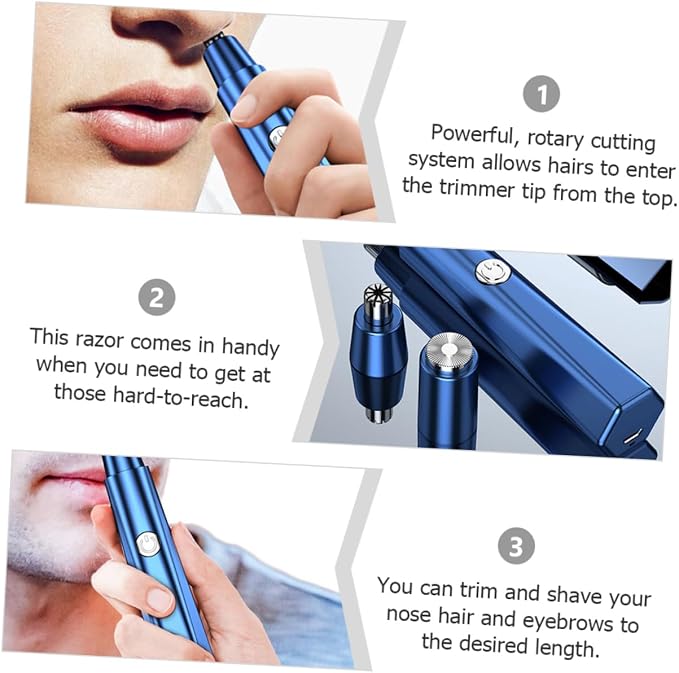 1

Powerful, rotary cutting system allows hairs to enter the trimmer tip from the top.

2

This razor comes in handy when you need to get at those hard-to-reach.

3

You can trim and shave your nose hair and eyebrows to the desired length.