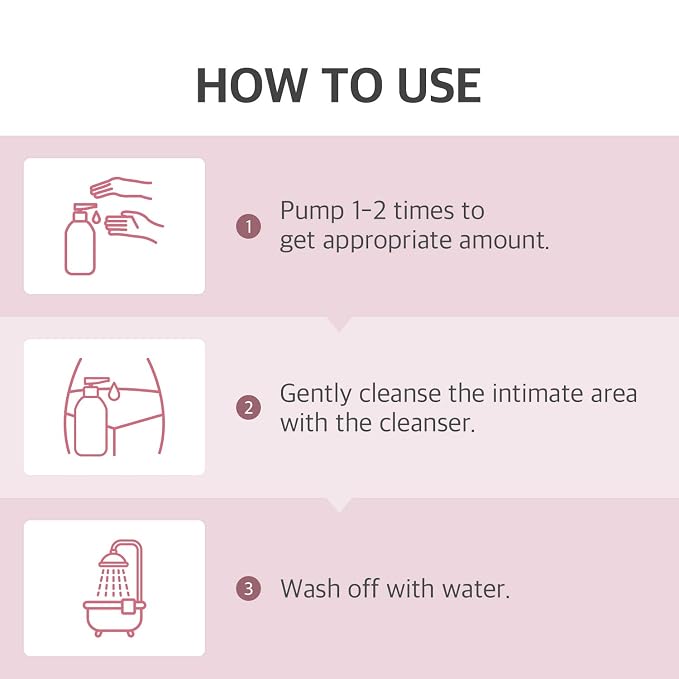 HOW TO USE

1 Pump 1-2 times to get appropriate amount.

2 Gently cleanse the intimate area with the cleanser.

3 Wash off with water.