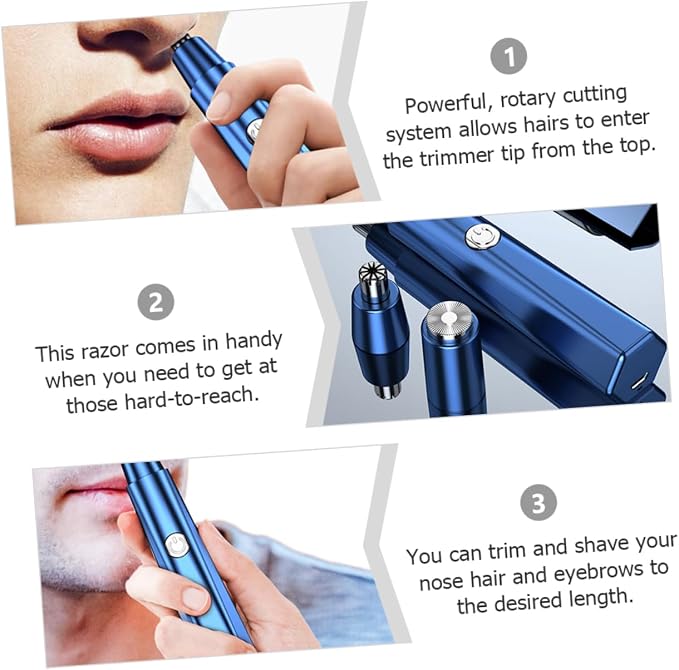 1

Powerful, rotary cutting system allows hairs to enter the trimmer tip from the top.

2

This razor comes in handy when you need to get at those hard-to-reach.

3

You can trim and shave your nose hair and eyebrows to the desired length.