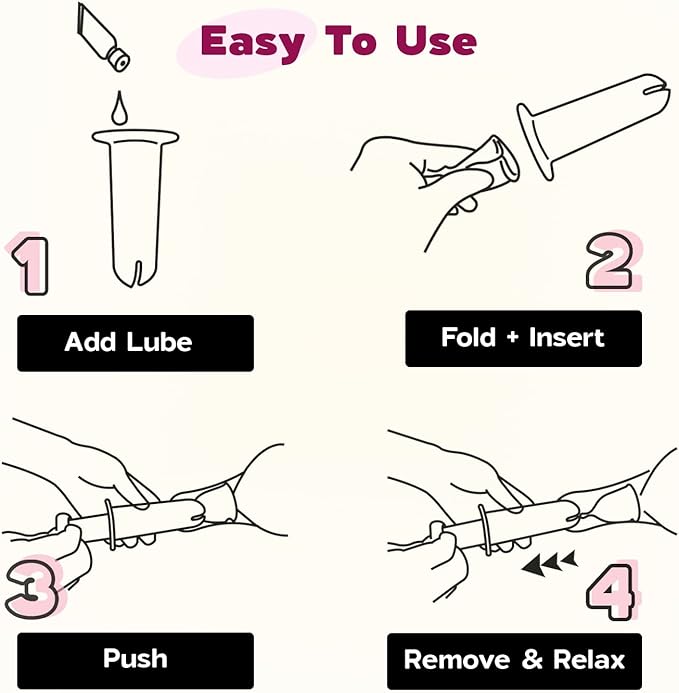 Easy To Use

1

Add Lube

2

Fold + Insert

3

Push

4

Remove & Relax