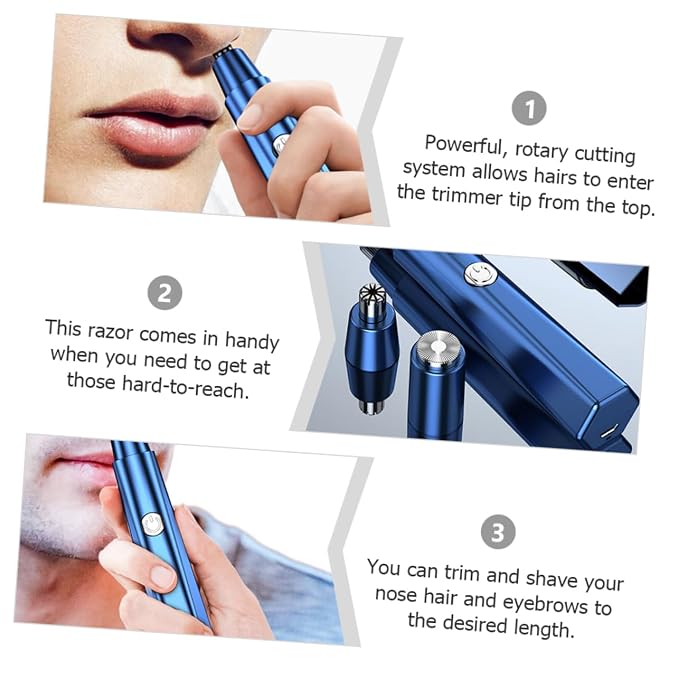 1

Powerful, rotary cutting system allows hairs to enter the trimmer tip from the top.

2

This razor comes in handy when you need to get at those hard-to-reach.

3

You can trim and shave your nose hair and eyebrows to the desired length.