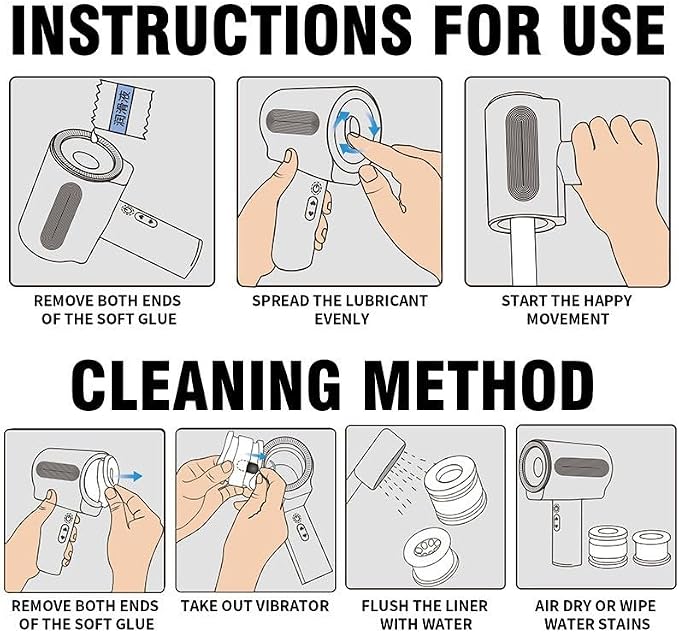 INSTRUCTIONS FOR USE

润滑液

REMOVE BOTH ENDS OF THE SOFT GLUE

SPREAD THE LUBRICANT EVENLY

START THE HAPPY MOVEMENT

CLEANING METHOD

REMOVE BOTH ENDS OF THE SOFT GLUE

TAKE OUT VIBRATOR

FLUSH THE LINER WITH WATER

AIR DRY OR WIPE WATER STAINS