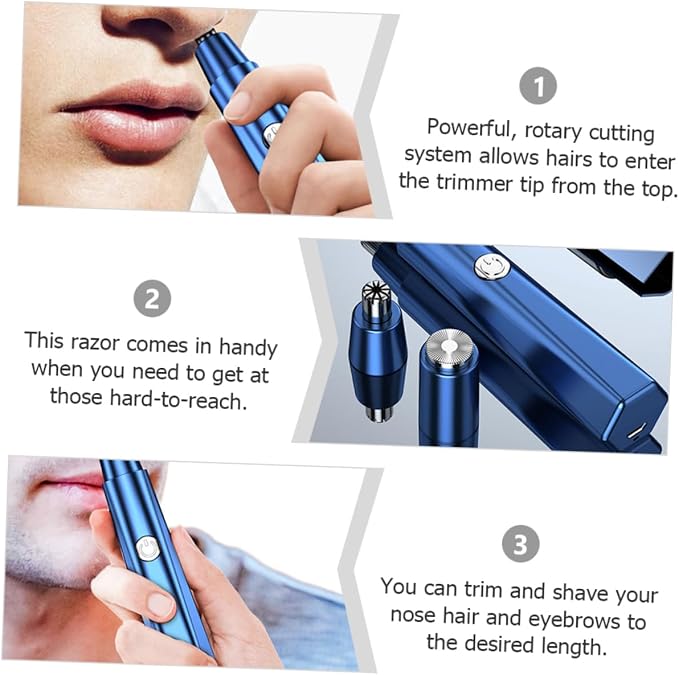 1

Powerful, rotary cutting system allows hairs to enter the trimmer tip from the top.

2

This razor comes in handy when you need to get at those hard-to-reach.

3

You can trim and shave your nose hair and eyebrows to the desired length.