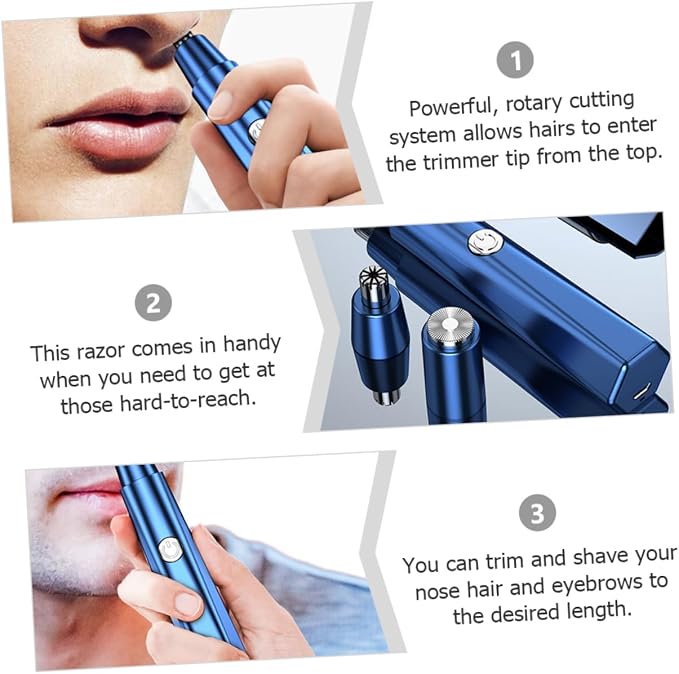 1

Powerful, rotary cutting system allows hairs to enter the trimmer tip from the top.

2

This razor comes in handy when you need to get at those hard-to-reach.

3

You can trim and shave your nose hair and eyebrows to the desired length.