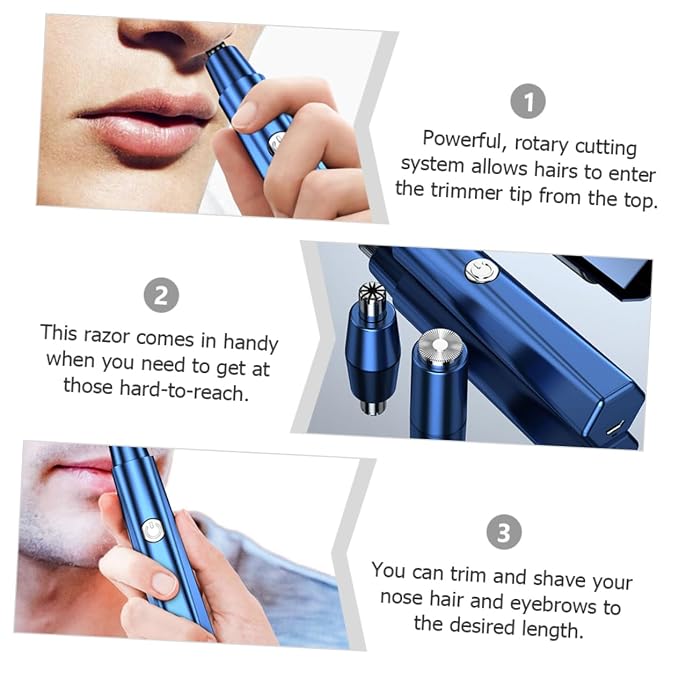 1

Powerful, rotary cutting system allows hairs to enter the trimmer tip from the top.

2

This razor comes in handy when you need to get at those hard-to-reach.

3

You can trim and shave your nose hair and eyebrows to the desired length.