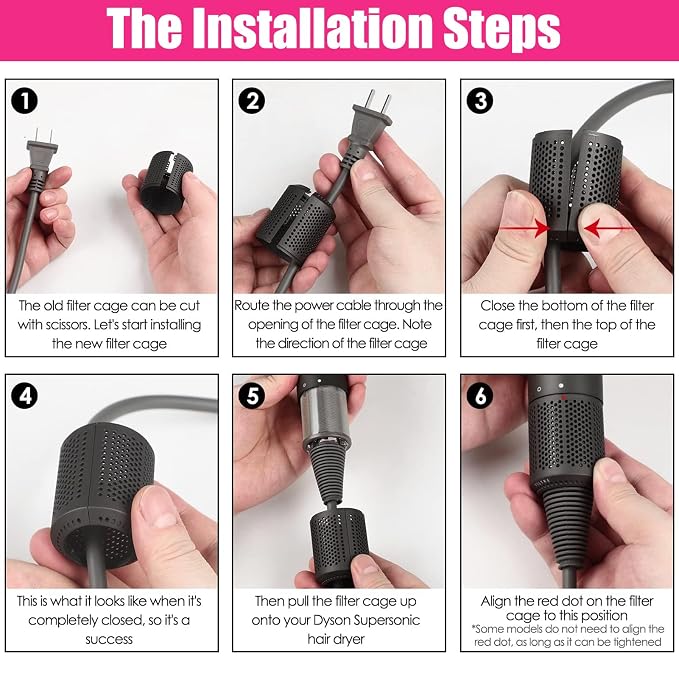 The Installation Steps

1

The old filter cage can be cut with scissors. Let's start installing the new filter cage

2

Route the power cable through the opening of the filter cage. Note the direction of the filter cage

3

Close the bottom of the filter cage first, then the top of the filter cage

4

This is what it looks like when it's completely closed, so it's a success

5

Then pull the filter cage up onto your Dyson Supersonic hair dryer

6

Align the red dot on the filter cage to this position

*Some models do not need to align the red dot, as long as it can be tightened