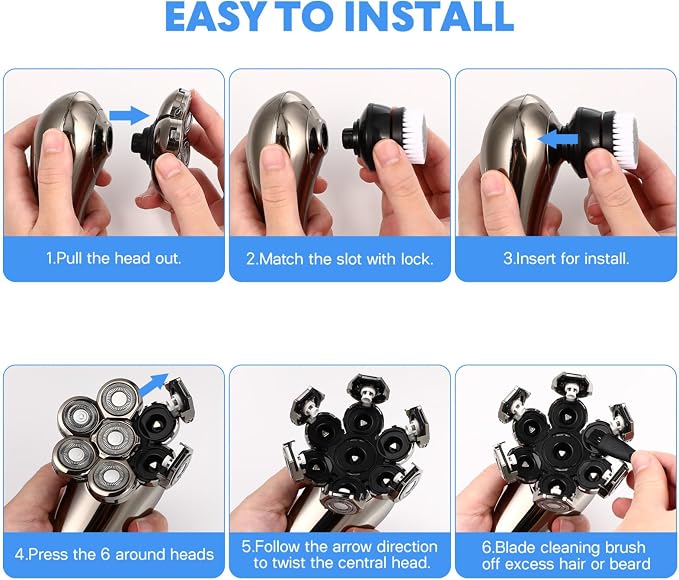 EASY TO INSTALL

1.Pull the head out.

2.Match the slot with lock.

3.Insert for install.

4.Press the 6 around heads

5.Follow the arrow direction to twist the central head.

6.Blade cleaning brush off excess hair or beard