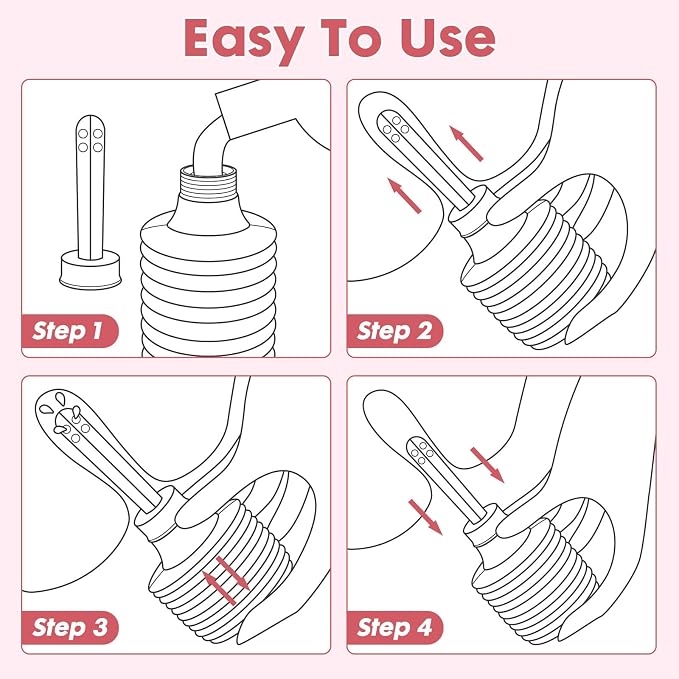 Easy To Use

Step 1

Step 2

Step 3

Step 4