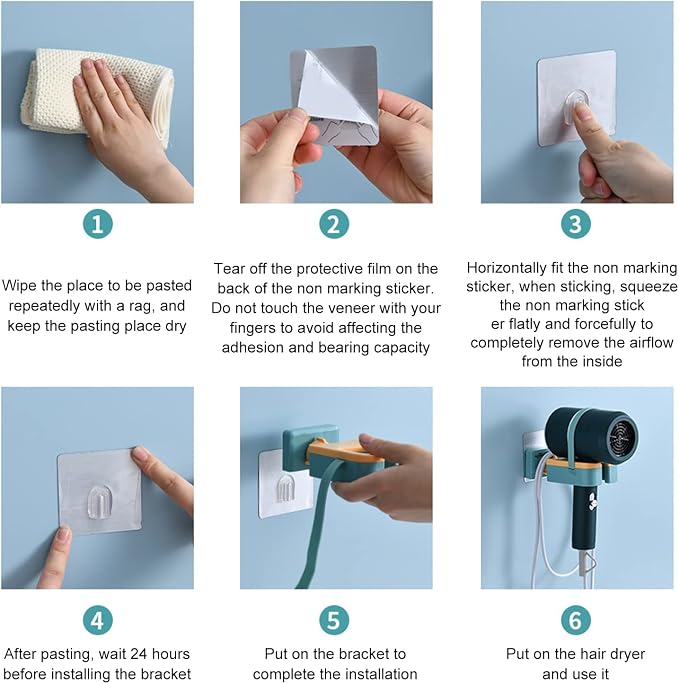 1

Wipe the place to be pasted repeatedly with a rag, and keep the pasting place dry

2

Tear off the protective film on the back of the non marking sticker. Do not touch the veneer with your fingers to avoid affecting the adhesion and bearing capacity

3

Horizontally fit the non marking sticker, when sticking, squeeze the non marking stick er flatly and forcefully to completely remove the airflow from the inside

4

After pasting, wait 24 hours before installing the bracket

5

Put on the bracket to complete the installation

6

Put on the hair dryer and use it