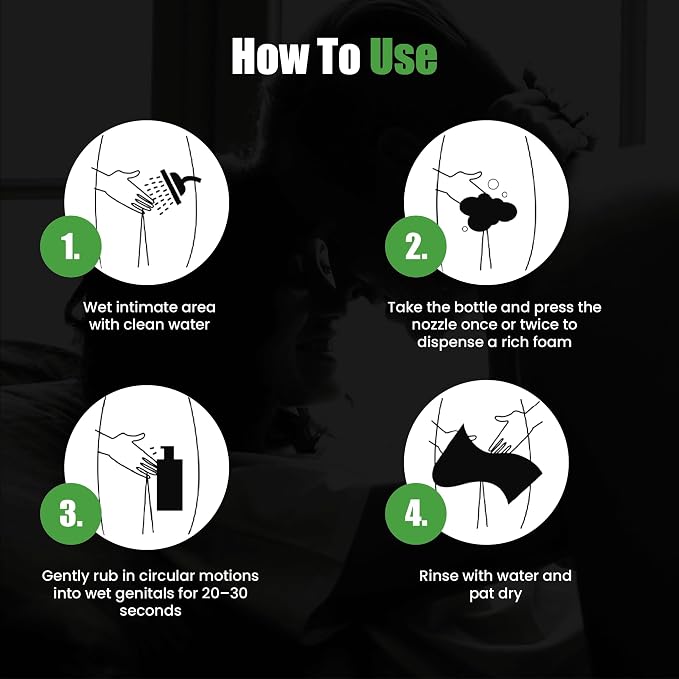 How To Use

1.

Wet intimate area with clean water

2.

Take the bottle and press the nozzle once or twice to dispense a rich foam

3.

Gently rub in circular motions into wet genitals for 20–30 seconds

4.

Rinse with water and pat dry