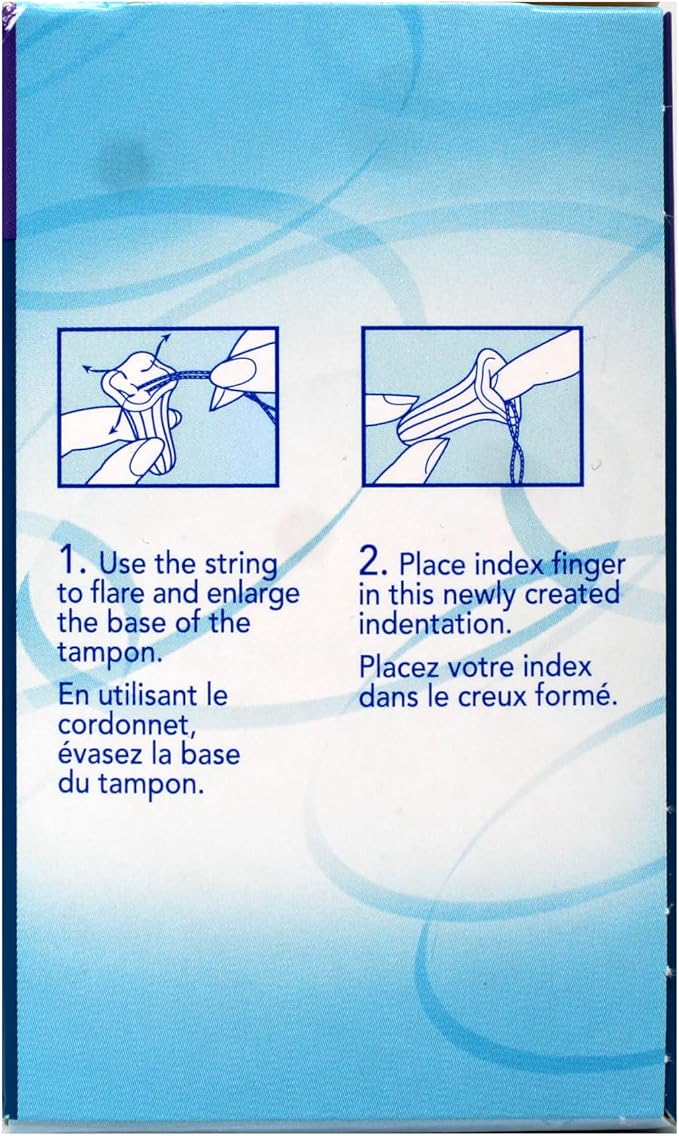 1. Use the string to flare and enlarge the base of the tampon.

En utilisant le cordonnet, évasez la base du tampon.

2. Place index finger in this newly created indentation.

Placez votre index dans le creux formé.