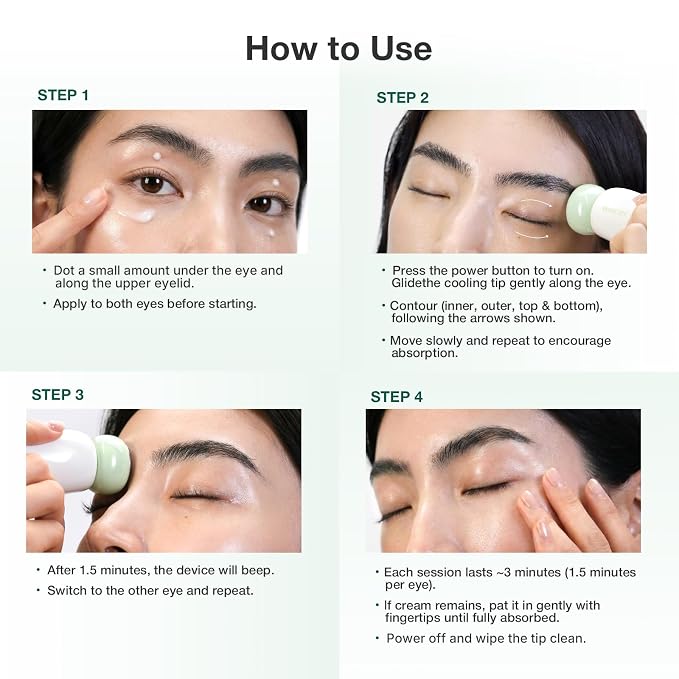 How to Use

STEP 1

• Dot a small amount under the eye and along the upper eyelid.
• Apply to both eyes before starting.

STEP 2

• Press the power button to turn on. Glidethe cooling tip gently along the eye.
• Contour (inner, outer, top & bottom), following the arrows shown.
• Move slowly and repeat to encourage absorption.

STEP 3

• After 1.5 minutes, the device will beep.
• Switch to the other eye and repeat.

STEP 4

• Each session lasts ~3 minutes (1.5 minutes per eye).
• If cream remains, pat it in gently with fingertips until fully absorbed.
• Power off and wipe the tip clean.