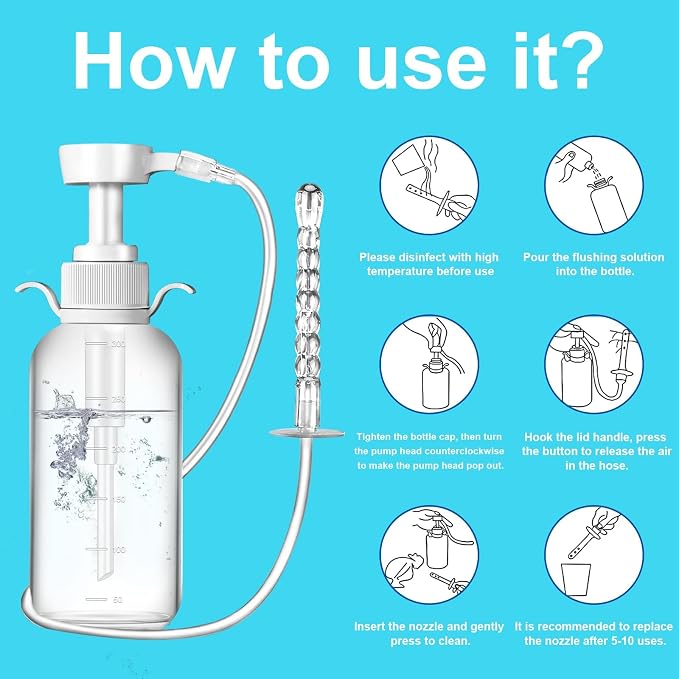 How to use it?

300
250
200
150
100
50

Please disinfect with high temperature before use

Pour the flushing solution into the bottle.

Tighten the bottle cap, then turn the pump head counterclockwise to make the pump head pop out.

Hook the lid handle, press the button to release the air in the hose.

Insert the nozzle and gently press to clean.

It is recommended to replace the nozzle after 5-10 uses.