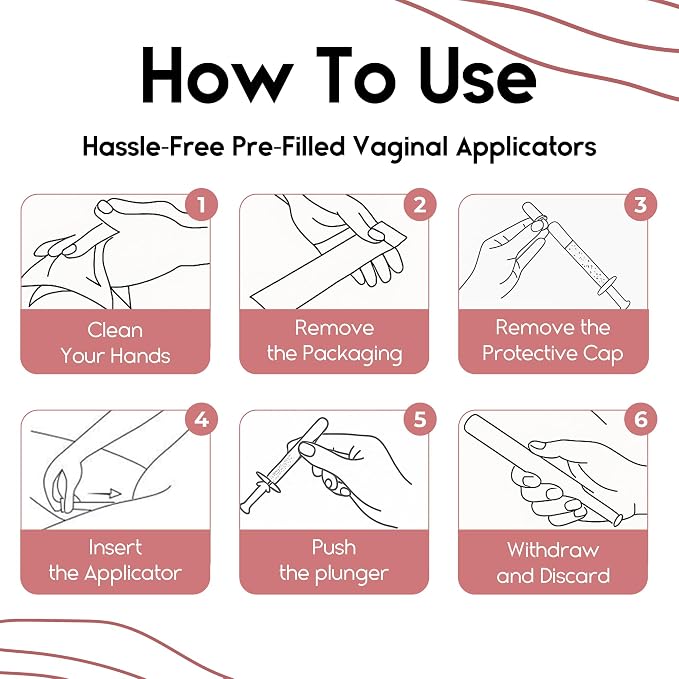 How To Use

Hassle-Free Pre-Filled Vaginal Applicators

1
Clean Your Hands

2
Remove the Packaging

3
Remove the Protective Cap

4
Insert the Applicator

5
Push the plunger

6
Withdraw and Discard