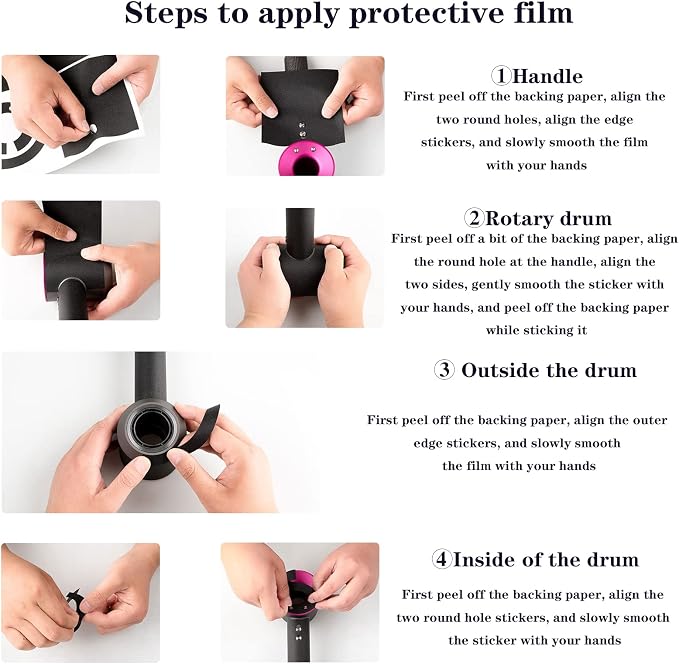 Steps to apply protective film

①Handle
First peel off the backing paper, align the two round holes, align the edge stickers, and slowly smooth the film with your hands

②Rotary drum
First peel off a bit of the backing paper, align the round hole at the handle, align the two sides, gently smooth the sticker with your hands, and peel off the backing paper while sticking it

③ Outside the drum
First peel off the backing paper, align the outer edge stickers, and slowly smooth the film with your hands

④Inside of the drum
First peel off the backing paper, align the two round hole stickers, and slowly smooth the sticker with your hands