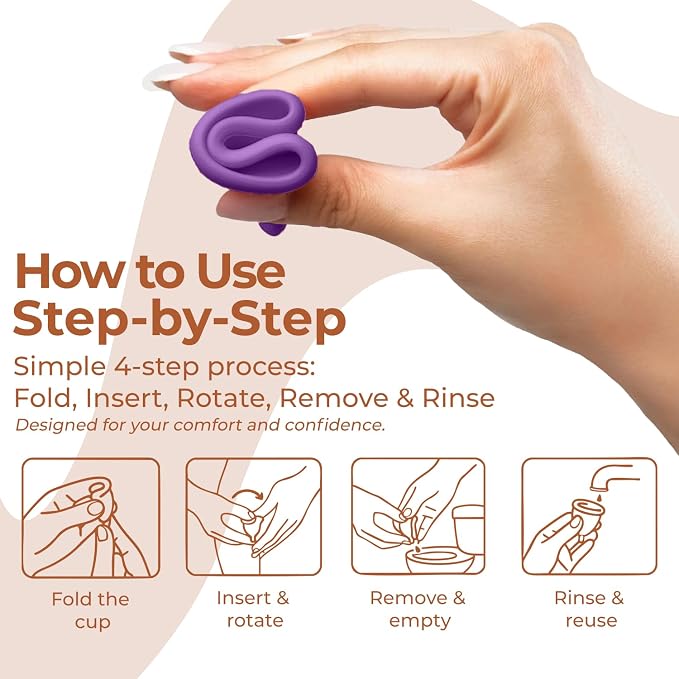 How to Use Step-by-Step

Simple 4-step process:
Fold, Insert, Rotate, Remove & Rinse

Designed for your comfort and confidence.

Fold the cup

Insert & rotate

Remove & empty

Rinse & reuse