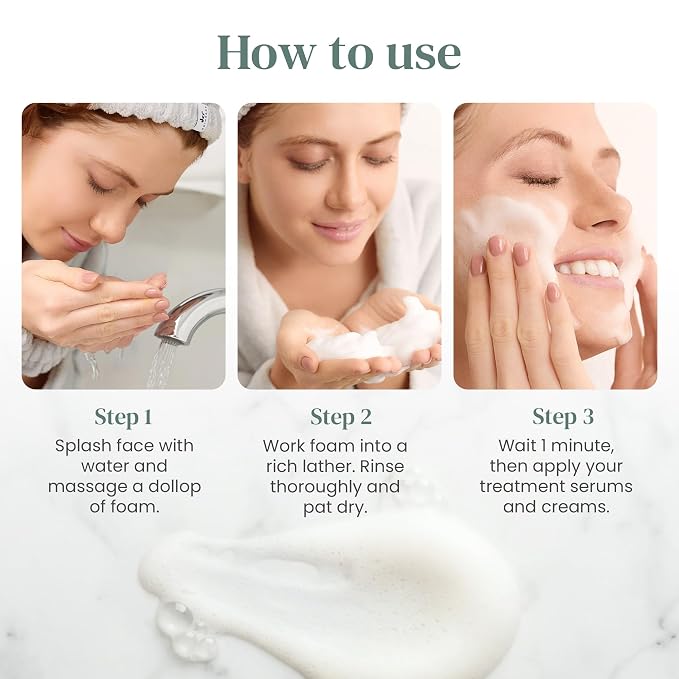 How to use

Step 1
Splash face with water and massage a dollop of foam.

Step 2
Work foam into a rich lather. Rinse thoroughly and pat dry.

Step 3
Wait 1 minute, then apply your treatment serums and creams.