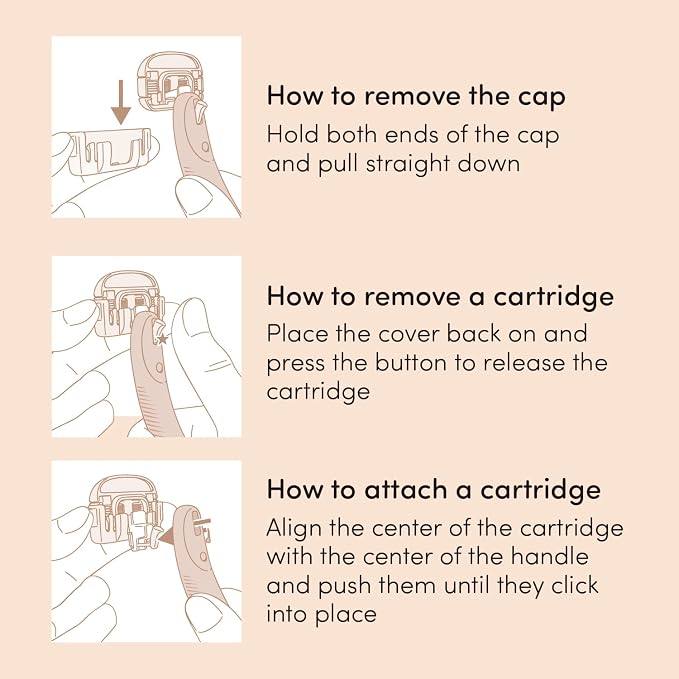 How to remove the cap
Hold both ends of the cap and pull straight down

How to remove a cartridge
Place the cover back on and press the button to release the cartridge

How to attach a cartridge
Align the center of the cartridge with the center of the handle and push them until they click into place