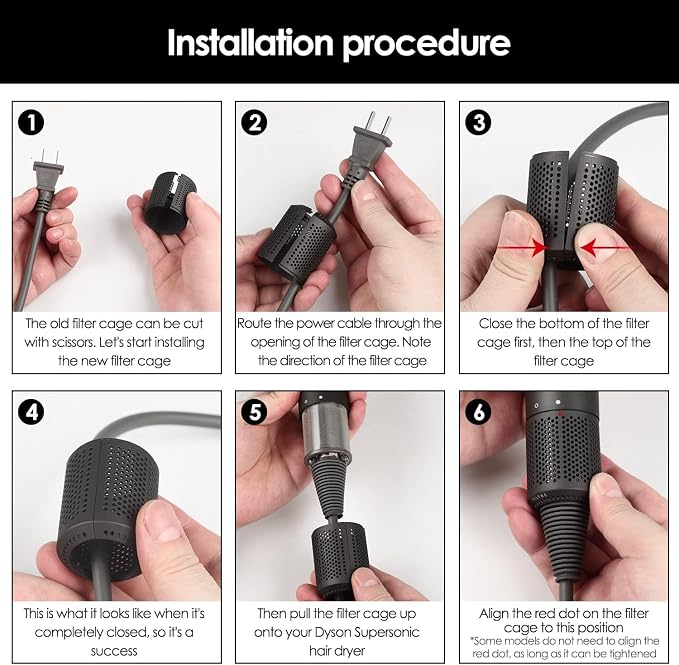 Installation procedure

1

The old filter cage can be cut with scissors. Let's start installing the new filter cage

2

Route the power cable through the opening of the filter cage. Note the direction of the filter cage

3

Close the bottom of the filter cage first, then the top of the filter cage

4

This is what it looks like when it's completely closed, so it's a success

5

Then pull the filter cage up onto your Dyson Supersonic hair dryer

6

Align the red dot on the filter cage to this position

*Some models do not need to align the red dot, as long as it can be tightened