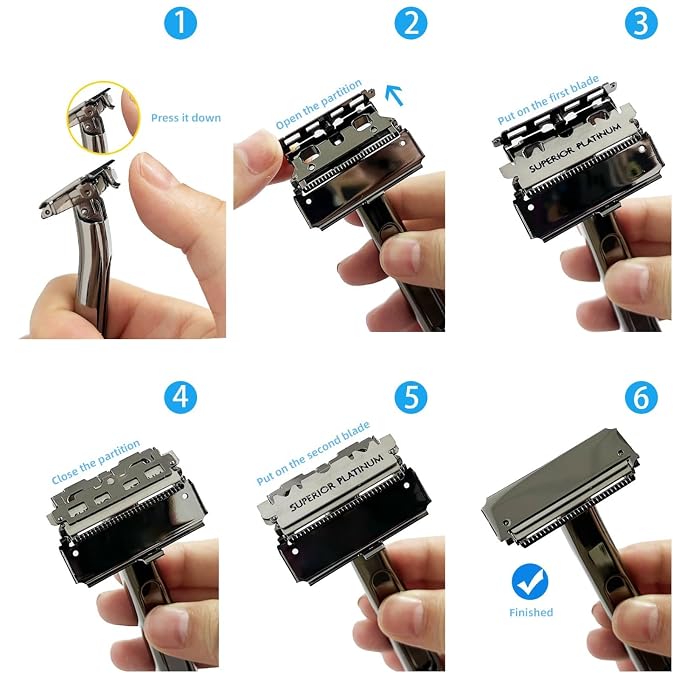 1
Press it down

2
Open the partition

3
Put on the first blade
SUPERIOR PLATINUM

4
Close the partition

5
Put on the second blade
SUPERIOR PLATINUM

6
Finished