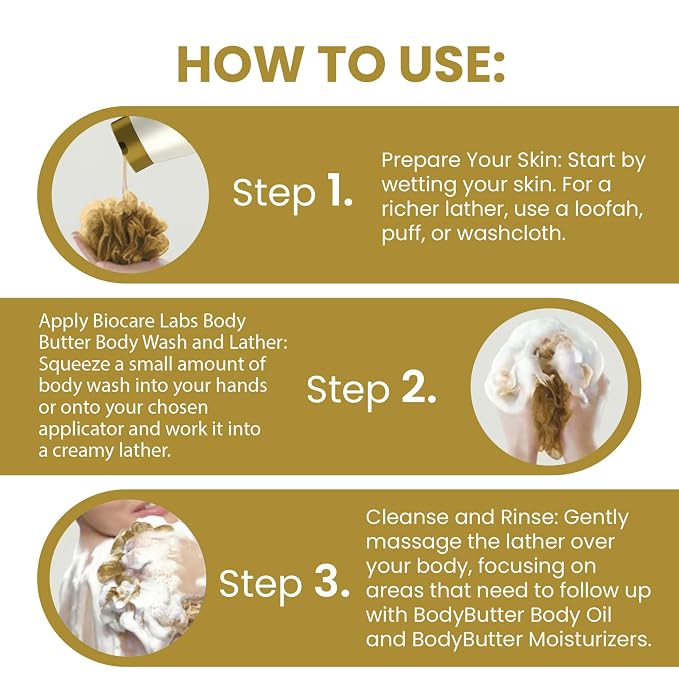 HOW TO USE:

Step 1.

Prepare Your Skin: Start by wetting your skin. For a richer lather, use a loofah, puff, or washcloth.

Apply Biocare Labs Body Butter Body Wash and Lather: Squeeze a small amount of body wash into your hands or onto your chosen applicator and work it into a creamy lather.

Step 2.

Step 3.

Cleanse and Rinse: Gently massage the lather over your body, focusing on areas that need to follow up with BodyButter Body Oil and BodyButter Moisturizers.