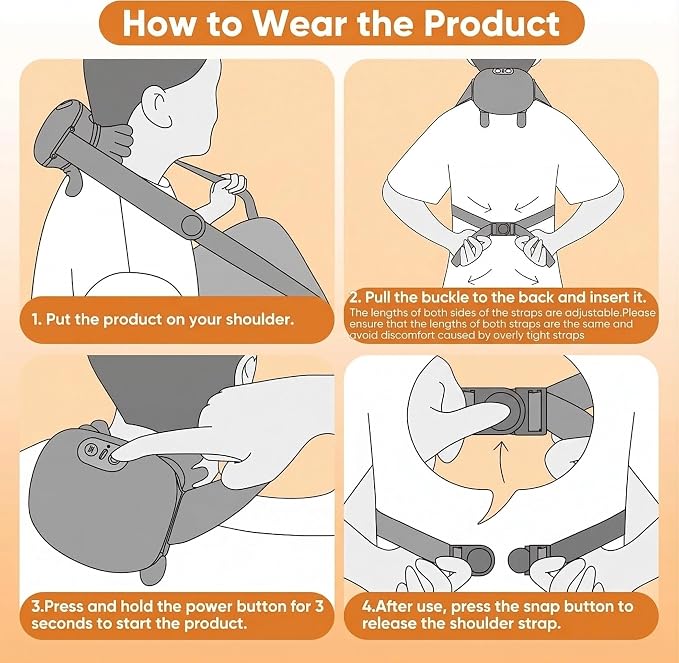 How to Wear the Product

1. Put the product on your shoulder.

2. Pull the buckle to the back and insert it.
The lengths of both sides of the straps are adjustable.Please ensure that the lengths of both straps are the same and avoid discomfort caused by overly tight straps

3.Press and hold the power button for 3 seconds to start the product.

4.After use, press the snap button to release the shoulder strap.