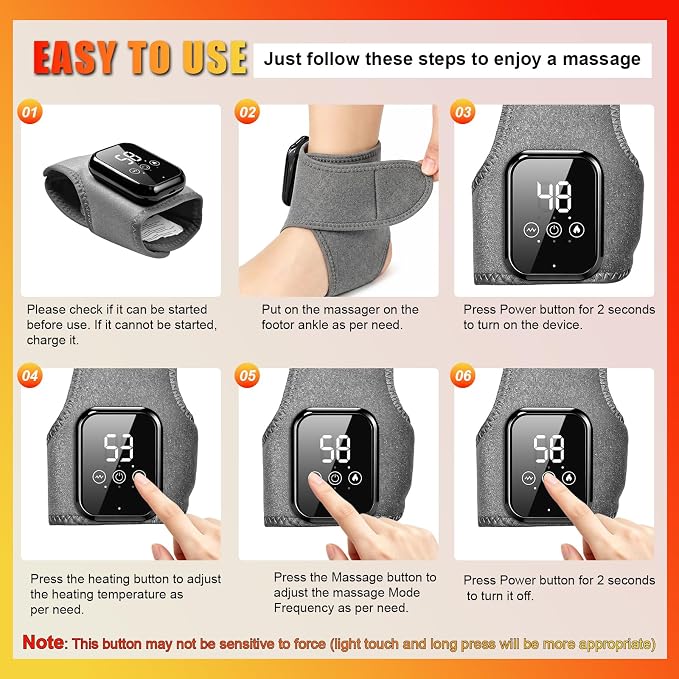 EASY TO USE Just follow these steps to enjoy a massage

01

Please check if it can be started before use. If it cannot be started, charge it.

02

Put on the massager on the footor ankle as per need.

03

48

Press Power button for 2 seconds to turn on the device.

04

53

Press the heating button to adjust the heating temperature as per need.

05

58

Press the Massage button to adjust the massage Mode Frequency as per need.

06

58

Press Power button for 2 seconds to turn it off.

Note: This button may not be sensitive to force (light touch and long press will be more appropriate)