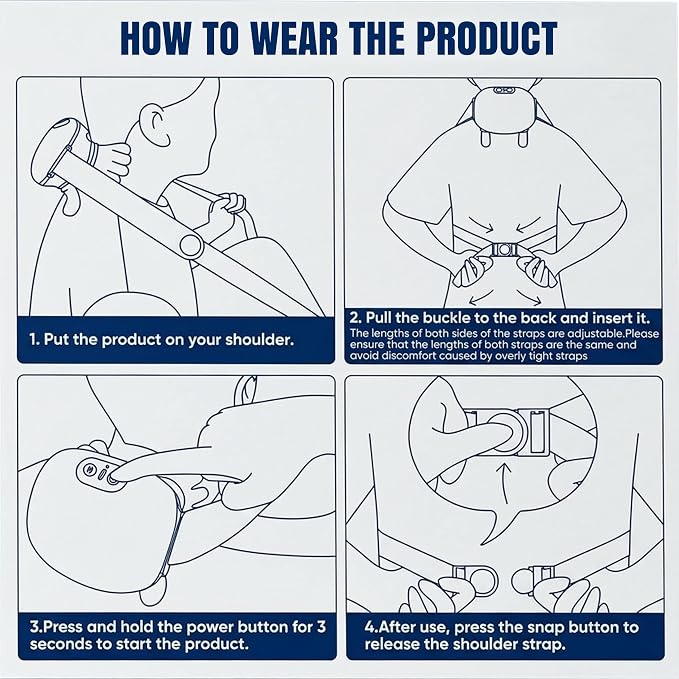 HOW TO WEAR THE PRODUCT

1. Put the product on your shoulder.

2. Pull the buckle to the back and insert it.
The lengths of both sides of the straps are adjustable.Please ensure that the lengths of both straps are the same and avoid discomfort caused by overly tight straps

3.Press and hold the power button for 3 seconds to start the product.

4.After use, press the snap button to release the shoulder strap.