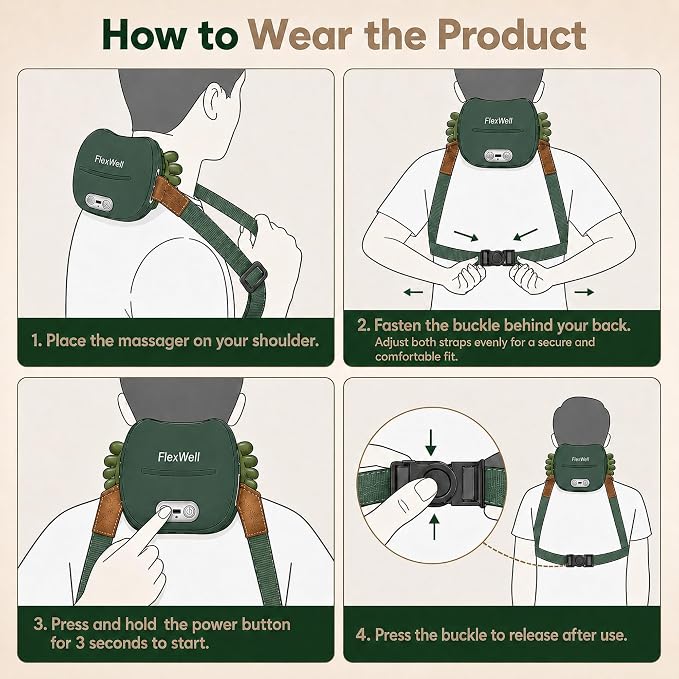 How to Wear the Product

FlexWell

1. Place the massager on your shoulder.

FlexWell

2. Fasten the buckle behind your back.
Adjust both straps evenly for a secure and comfortable fit.

FlexWell

3. Press and hold the power button for 3 seconds to start.

FlexWell

4. Press the buckle to release after use.